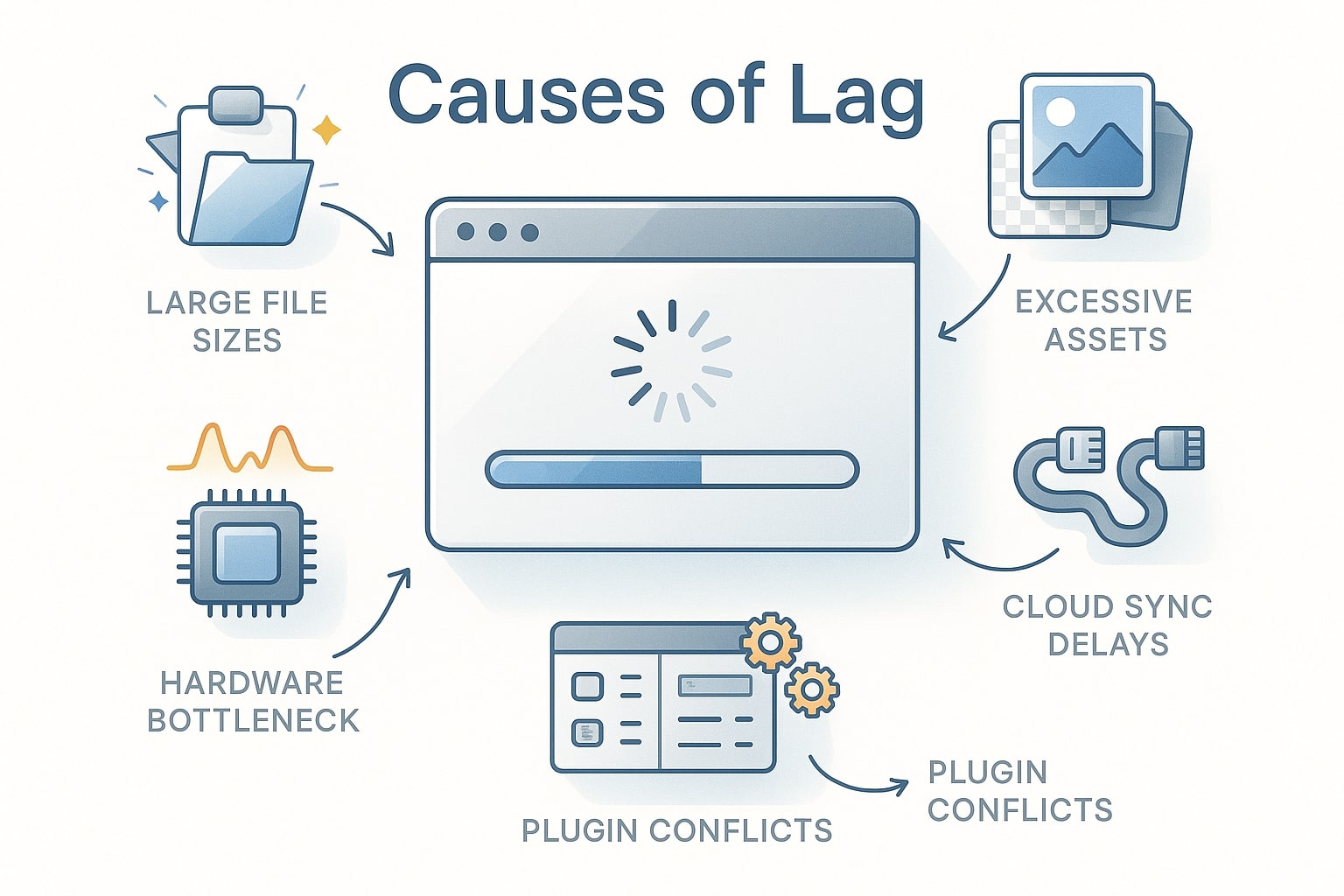 Causes of Lag

LARGE FILE SIZES

EXCESSIVE ASSETS

HARDWARE BOTTLENECK

CLOUD SYNC DELAYS

PLUGIN CONFLICTS

PLUGIN CONFLICTS