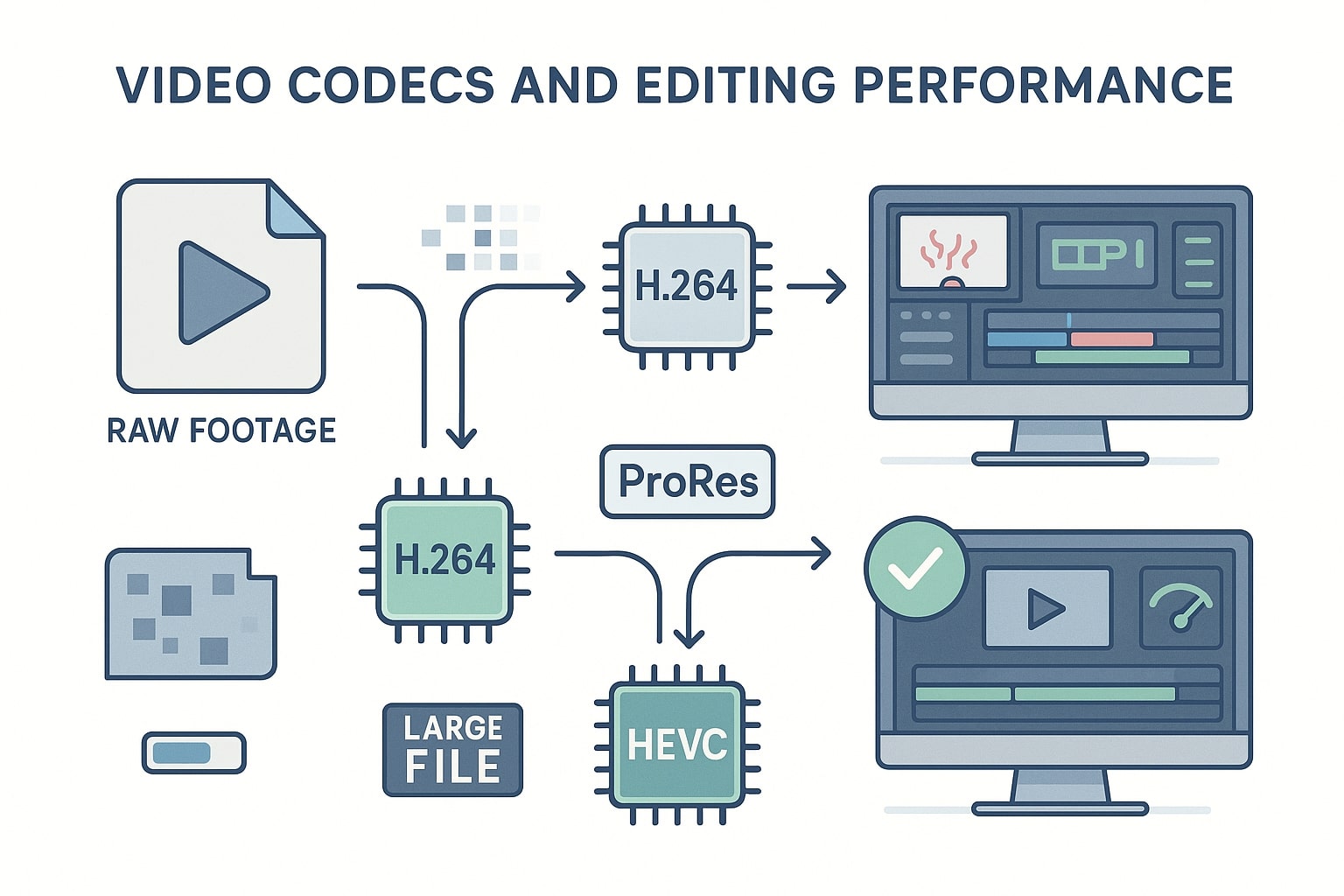 VIDEO CODECS AND EDITING PERFORMANCE

RAW FOOTAGE

H.264

H.264

ProRes

LARGE FILE

HEVC