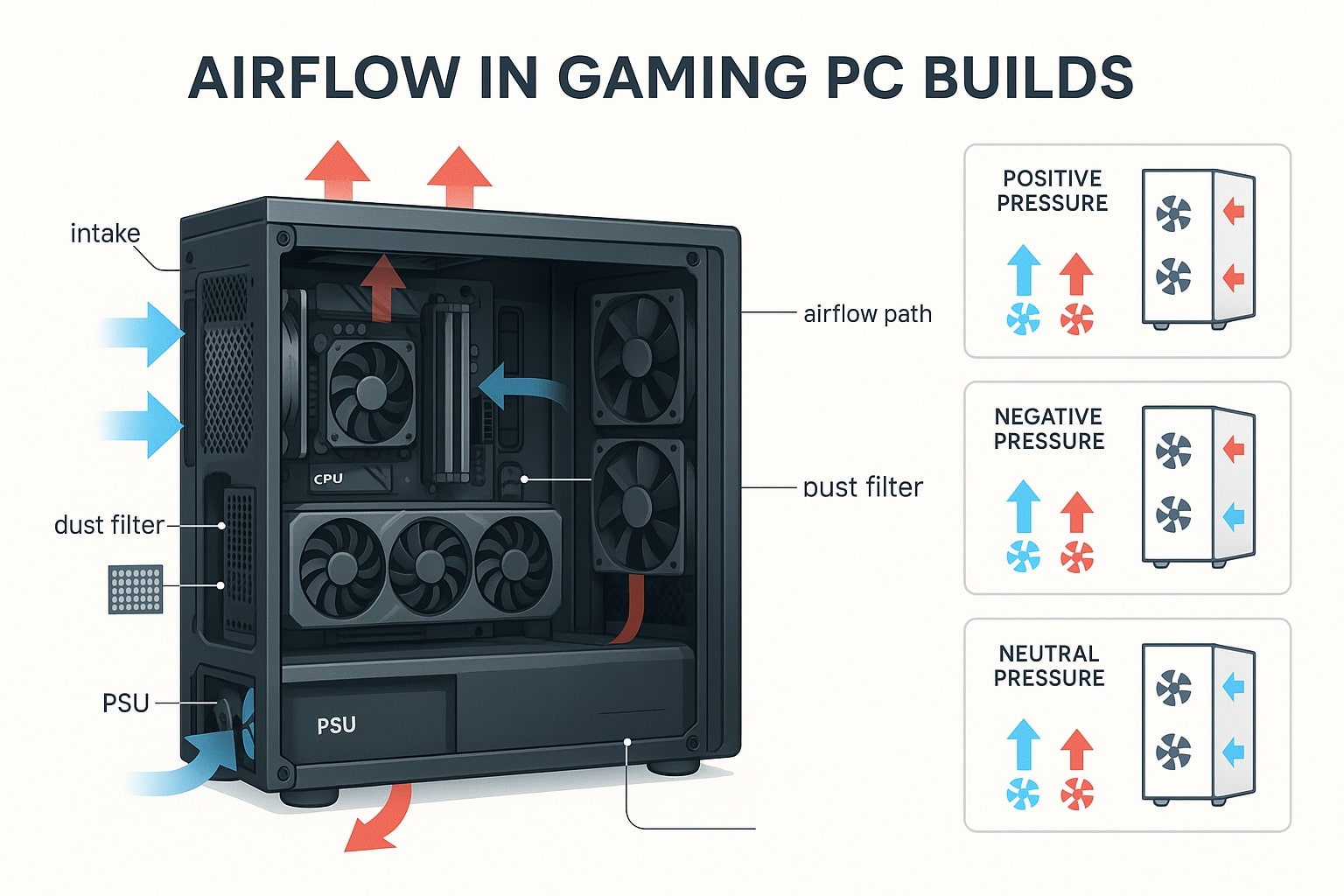 AIRFLOW IN GAMING PC BUILDS

intake

dust filter

PSU

CPU

PSU

airflow path

pust filter

POSITIVE PRESSURE

NEGATIVE PRESSURE

NEUTRAL PRESSURE