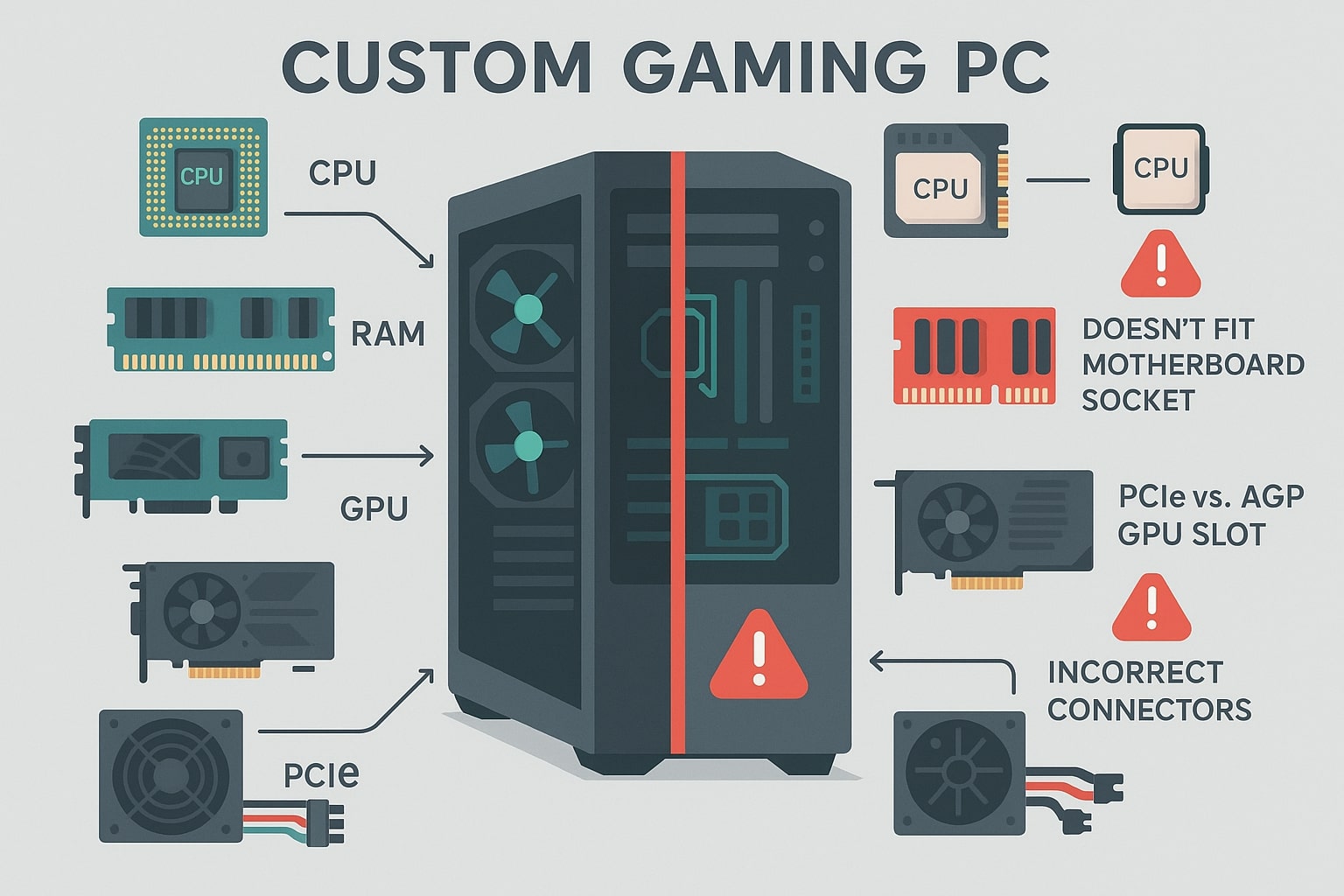 CUSTOM GAMING PC

CPU

CPU

RAM

GPU

PCIe

CPU

CPU

DOESN'T FIT MOTHERBOARD SOCKET

PCIe vs. AGP GPU SLOT

INCORRECT CONNECTORS