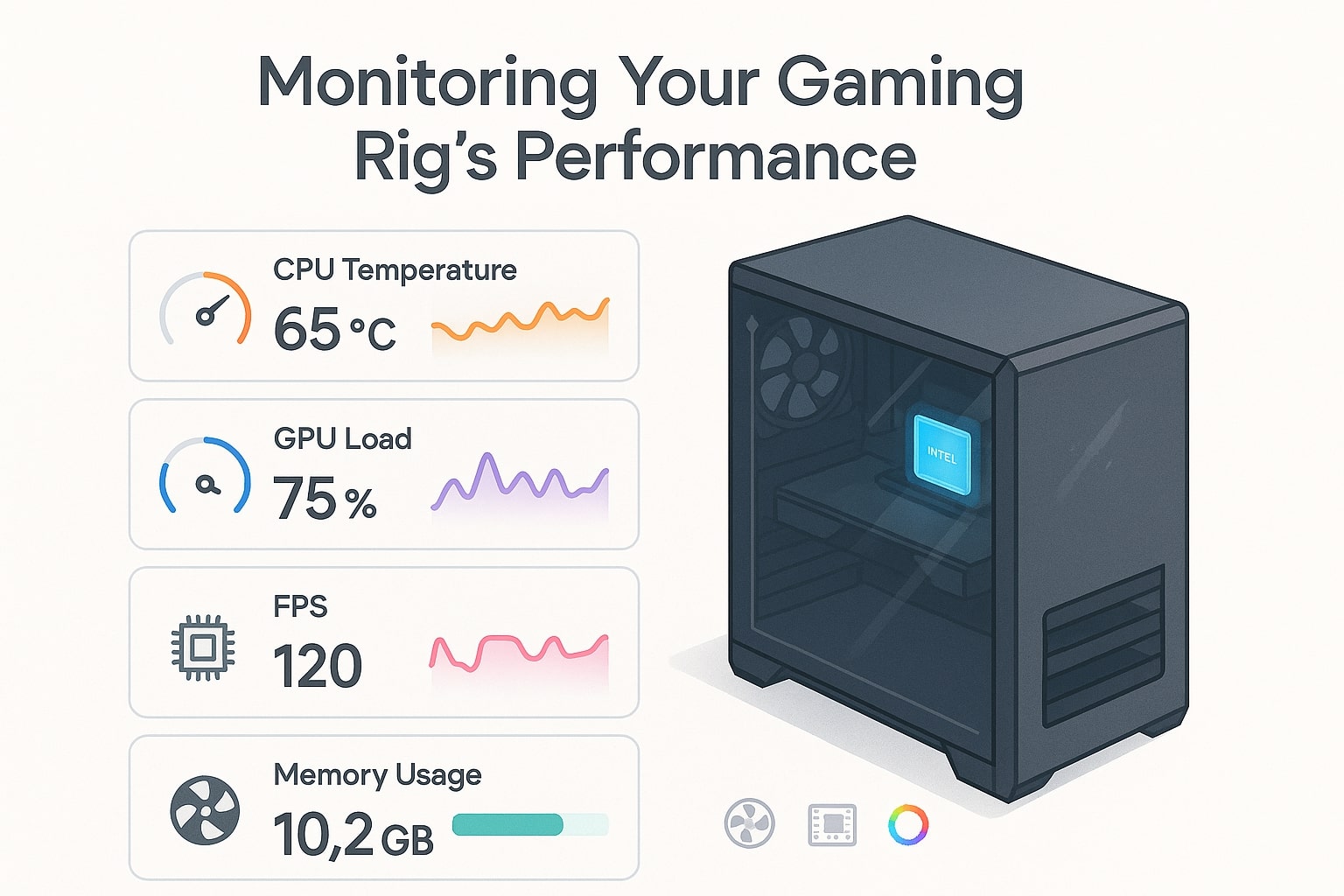 Monitoring Your Gaming Rig's Performance

CPU Temperature
65 °C

GPU Load
75 %

FPS
120

Memory Usage
10,2 GB

INTEL