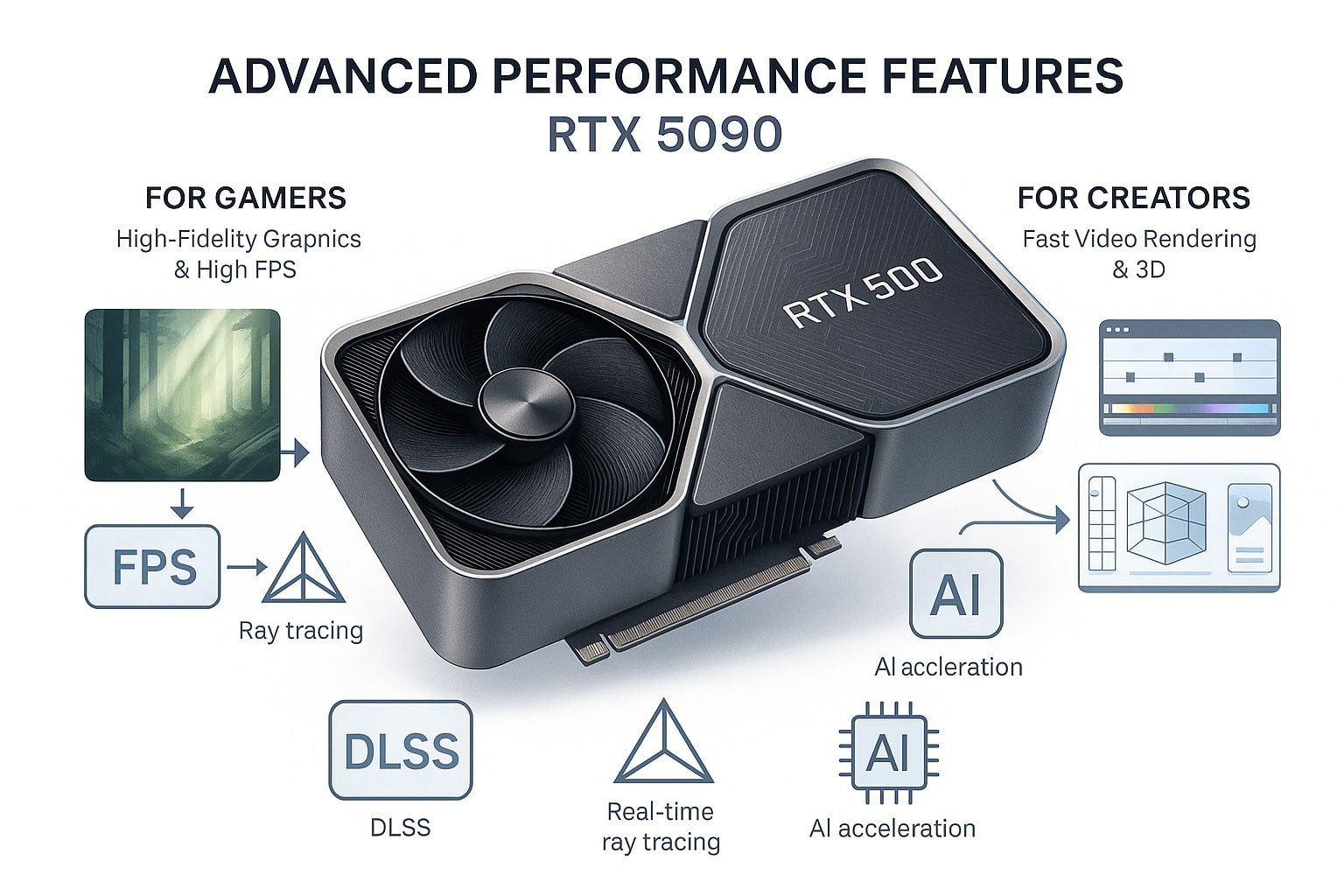 ADVANCED PERFORMANCE FEATURES
RTX 5090

FOR GAMERS
High-Fidelity Grapnics & High FPS

FPS

Ray tracing

RTX 500

FOR CREATORS
Fast Video Rendering & 3D

AI

AI accleration

DLSS

DLSS

Real-time ray tracing

AI

AI acceleration