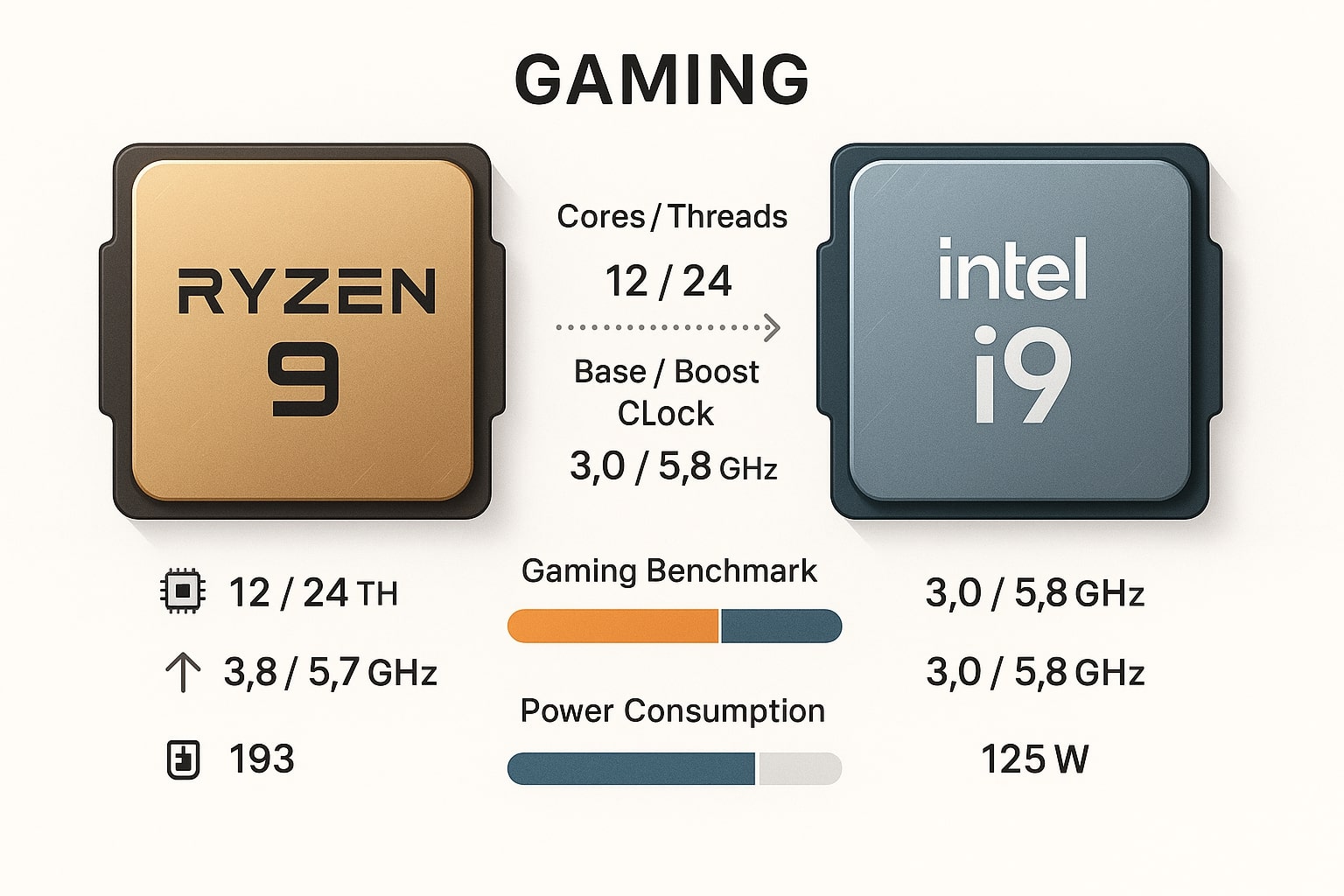 GAMING

RYZEN
9

Cores / Threads
12 / 24

Base / Boost
CLock
3,0 / 5,8 GHz

intel
i9

12 / 24 TH
3,8 / 5,7 GHz
193

Gaming Benchmark

Power Consumption

3,0 / 5,8 GHz
3,0 / 5,8 GHz
125 W